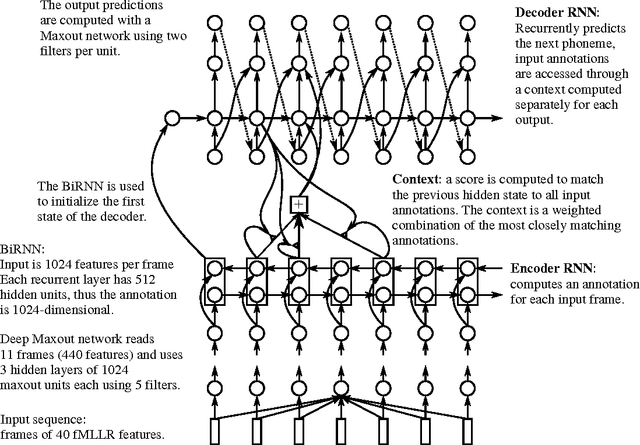 The output predictions are computed with a Maxout network using two filters per unit.

Decoder RNN: Recurrently predicts the next phoneme, input annotations are accessed through a context computed separately for each output.

The BiRNN is used to initialize the first state of the decoder.

Context: a score is computed to match the previous hidden state to all input annotations. The context is a weighted combination of the most closely matching annotations.

+

BiRNN: Input is 1024 features per frame Each recurrent layer has 512 hidden units, thus the annotation is 1024-dimensional.

Encoder RNN: computes an annotation for each input frame.

Deep Maxout network reads 11 frames (440 features) and uses 3 hidden layers of 1024 maxout units each using 5 filters.

Input sequence: frames of 40 fMLLR features.