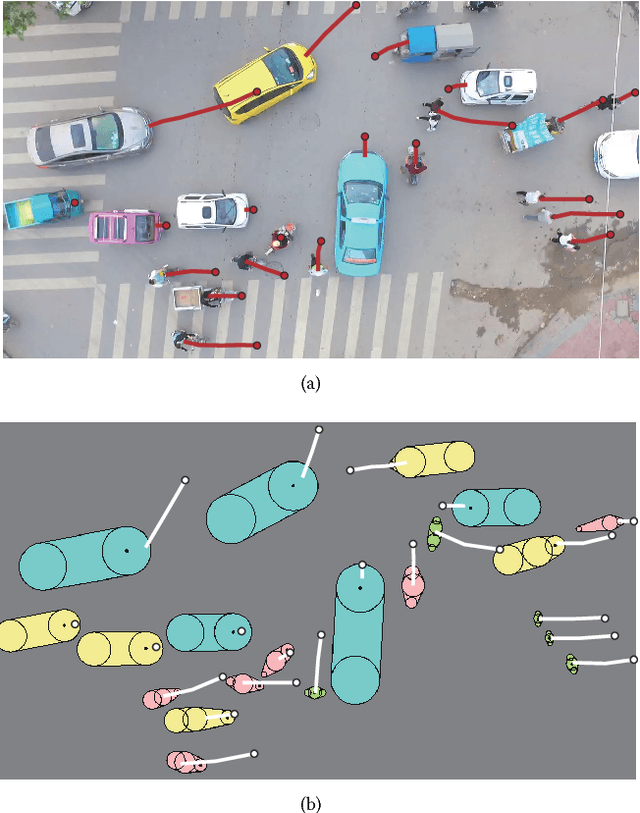 (a)

(b)