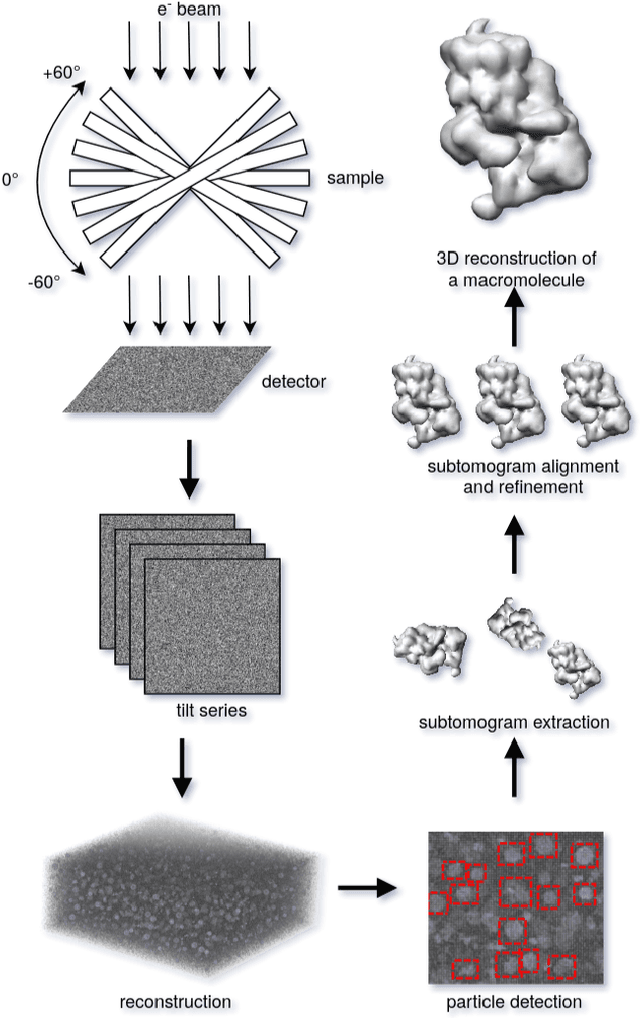 $e^-$ beam

+60°

0°

-60°

sample

detector

tilt series

reconstruction

particle detection

subtomogram extraction

subtomogram alignment and refinement

3D reconstruction of a macromolecule